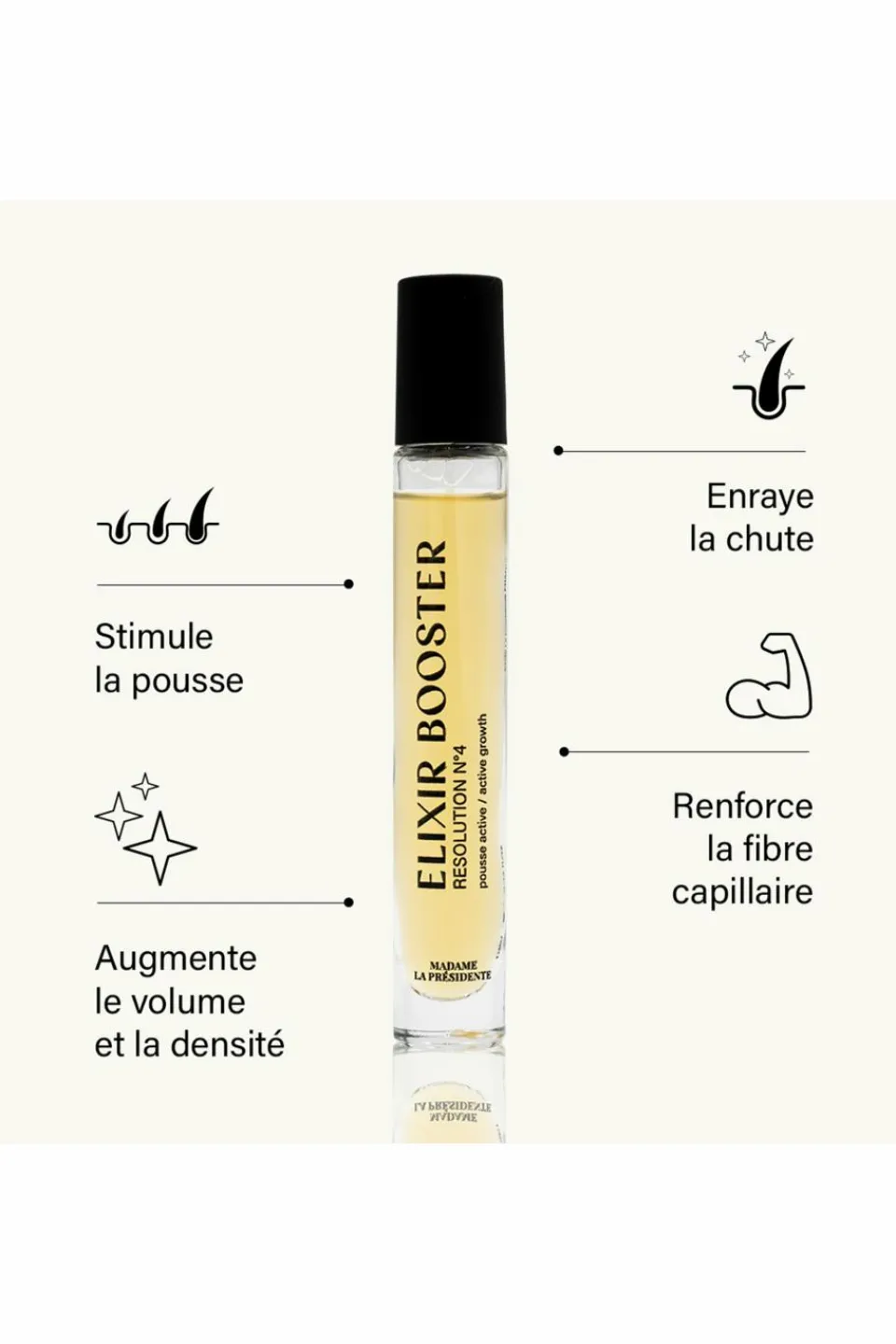 Stimule la pousse

Augmente le volume et la densité

ELIXIR BOOSTER
RESOLUTION N°4
pousse active / active growth

MADAME LA PRÉSIDENTE

Enraye la chute

Renforce la fibre capillaire