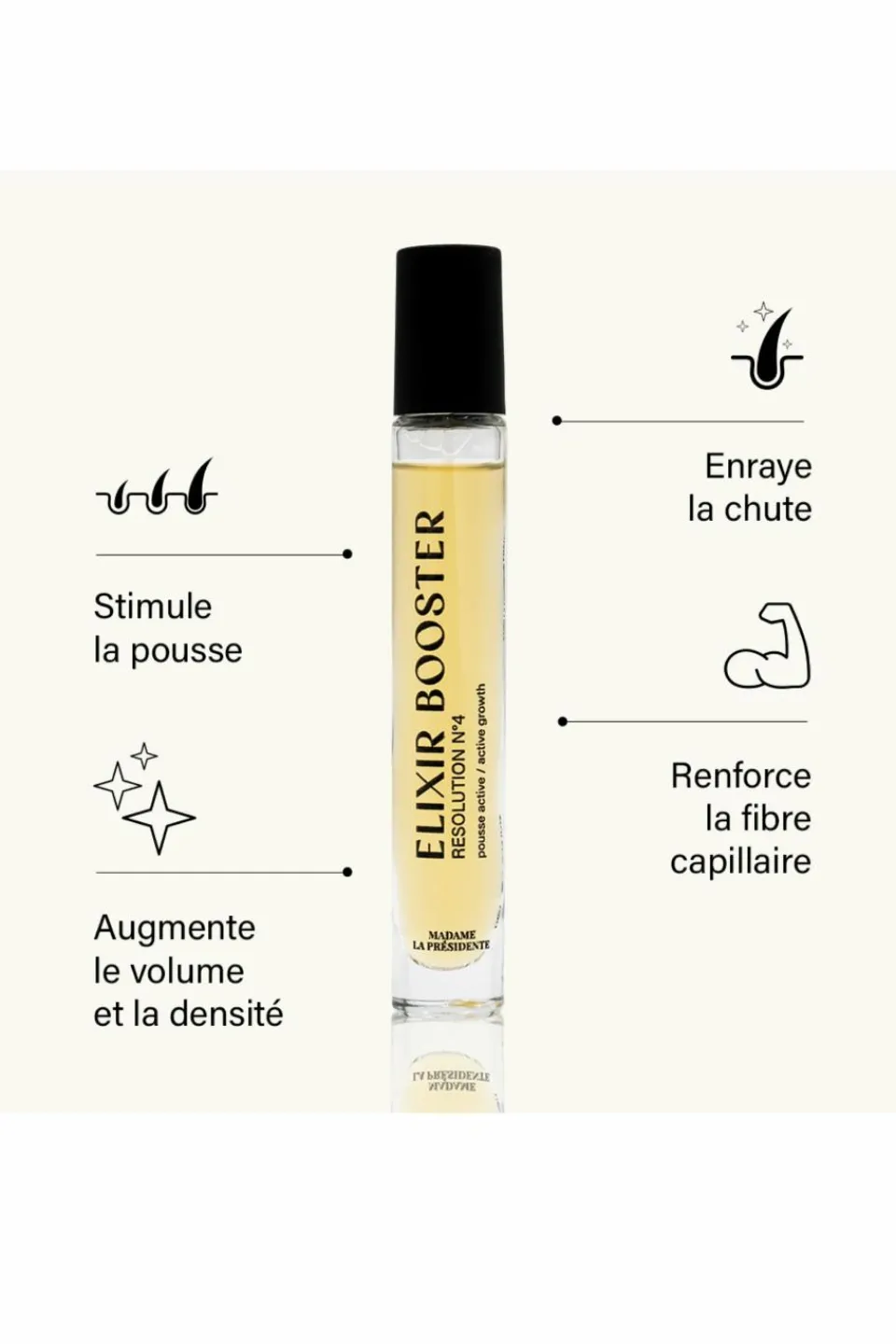 Stimule la pousse

Augmente le volume et la densité

ELIXIR BOOSTER
RESOLUTION N°4
pousse active / active growth

MADAME LA PRÉSIDENTE

Enraye la chute

Renforce la fibre capillaire